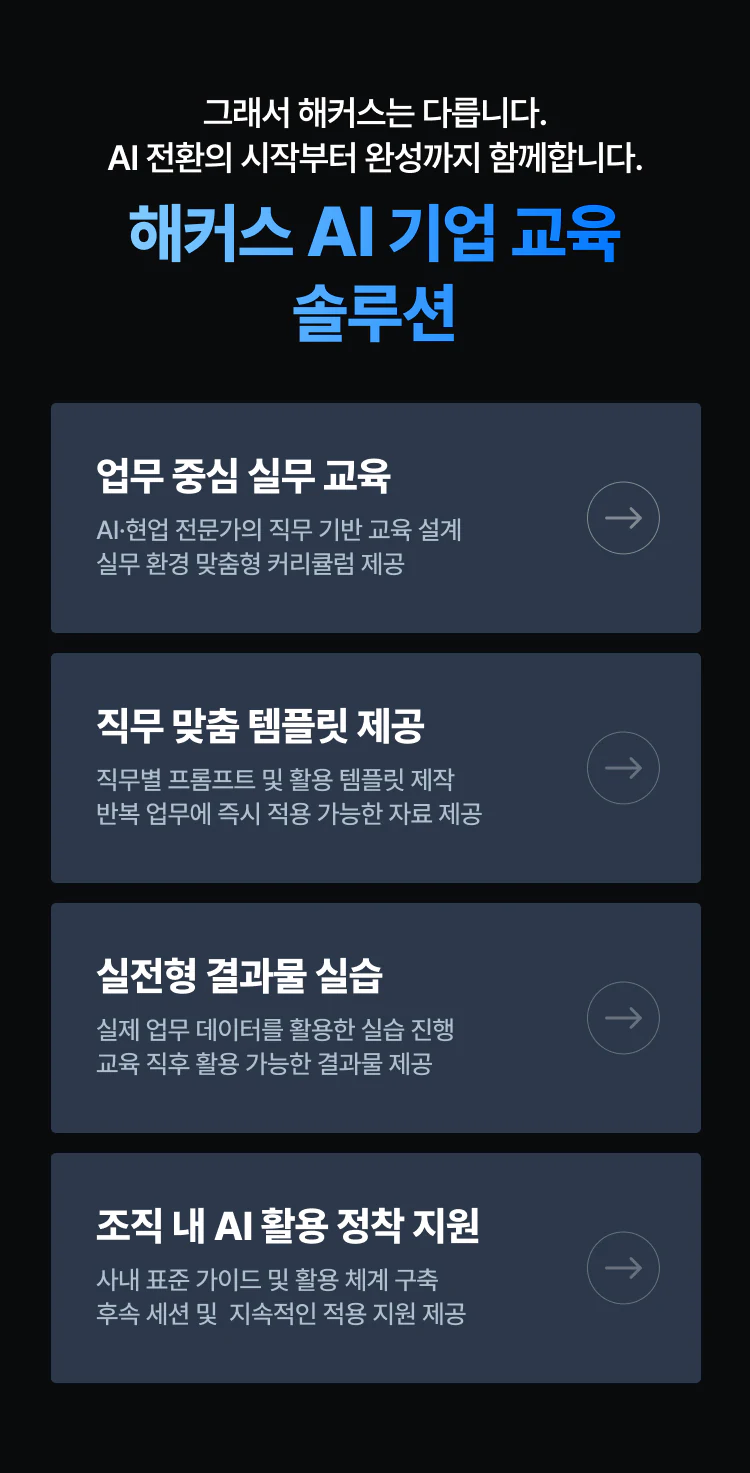 그래서 해커스는 다릅니다.
AI 전환의 시작부터 완성까지 함께합니다.

해커스 AI 기업 교육 솔루션

업무 중심 실무 교육

AI·현업 전문가의 직무 기반 교육 설계
실무 환경 맞춤형 커리큘럼 제공

직무 맞춤 템플릿 제공

직무별 프롬프트 및 활용 템플릿 제작
반복 업무에 즉시 적용 가능한 자료 제공

실전형 결과물 실습

실제 업무 데이터를 활용한 실습 진행
교육 직후 활용 가능한 결과물 제공

조직 내 AI 활용 정착 지원

사내 표준 가이드 및 활용 체계 구축
후속 세션 및 지속적인 적용 지원 제공